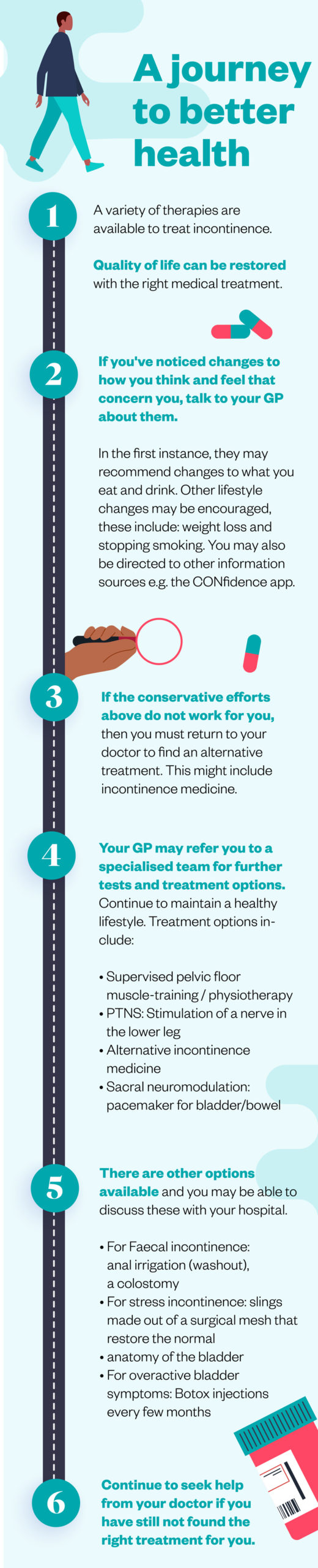 A journey to better health

1

A variety of therapies are available to treat incontinence.

Quality of life can be restored with the right medical treatment.

2

If you've noticed changes to how you think and feel that concern you, talk to your GP about them.

In the first instance, they may recommend changes to what you eat and drink. Other lifestyle changes may be encouraged, these include: weight loss and stopping smoking. You may also be directed to other information sources e.g. the CONfidence app.

3

If the conservative efforts above do not work for you, then you must return to your doctor to find an alternative treatment. This might include incontinence medicine.

4

Your GP may refer you to a specialised team for further tests and treatment options. Continue to maintain a healthy lifestyle. Treatment options include:

• Supervised pelvic floor muscle-training / physiotherapy
• PTNS: Stimulation of a nerve in the lower leg
• Alternative incontinence medicine
• Sacral neuromodulation: pacemaker for bladder/bowel

5

There are other options available and you may be able to discuss these with your hospital.

• For Faecal incontinence: anal irrigation (washout), a colostomy
• For stress incontinence: slings made out of a surgical mesh that restore the normal
• anatomy of the bladder
• For overactive bladder symptoms: Botox injections every few months

6

Continue to seek help from your doctor if you have still not found the right treatment for you.